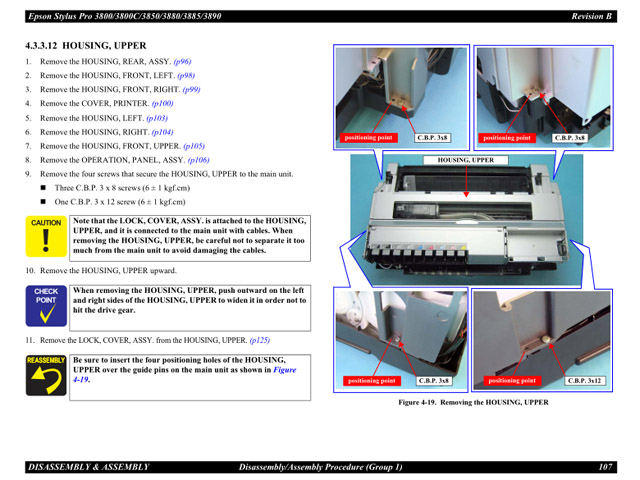 Epson Stylus Pro 3800/3800C/3850/3880/3885/3890 Revision B

4.3.3.12 HOUSING, UPPER

1. Remove the HOUSING, REAR, ASSY. (p96)
2. Remove the HOUSING, FRONT, LEFT. (p98)
3. Remove the HOUSING, FRONT, RIGHT. (p99)
4. Remove the COVER, PRINTER. (p100)
5. Remove the HOUSING, LEFT. (p103)
6. Remove the HOUSING, RIGHT. (p104)
7. Remove the HOUSING, FRONT, UPPER. (p105)
8. Remove the OPERATION, PANEL, ASSY. (p106)
9. Remove the four screws that secure the HOUSING, UPPER to the main unit.

■ Three C.B.P. 3 x 8 screws (6 ± 1 kgf.cm)
■ One C.B.P. 3 x 12 screw (6 ± 1 kgf.cm)

CAUTION

Note that the LOCK, COVER, ASSY. is attached to the HOUSING, UPPER, and it is connected to the main unit with cables. When removing the HOUSING, UPPER, be careful not to separate it too much from the main unit to avoid damaging the cables.

10. Remove the HOUSING, UPPER upward.

CHECK POINT

When removing the HOUSING, UPPER, push outward on the left and right sides of the HOUSING, UPPER to widen it in order not to hit the drive gear.

11. Remove the LOCK, COVER, ASSY. from the HOUSING, UPPER. (p125)

REASSEMBLY

Be sure to insert the four positioning holes of the HOUSING, UPPER over the guide pins on the main unit as shown in Figure 4-19.

positioning point C.B.P. 3x8
positioning point C.B.P. 3x8
HOUSING, UPPER
positioning point C.B.P. 3x8
positioning point C.B.P. 3x12

Figure 4-19. Removing the HOUSING, UPPER

DISASSEMBLY & ASSEMBLY Disassembly/Assembly Procedure (Group 1) 107